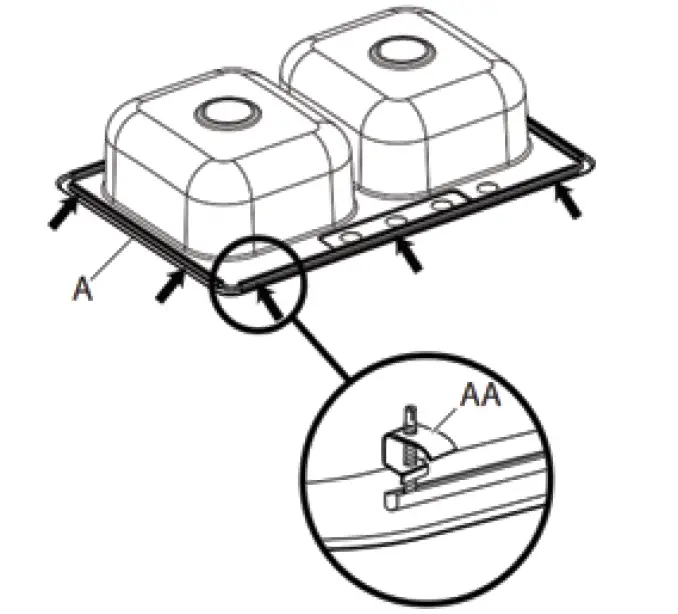 A

AA