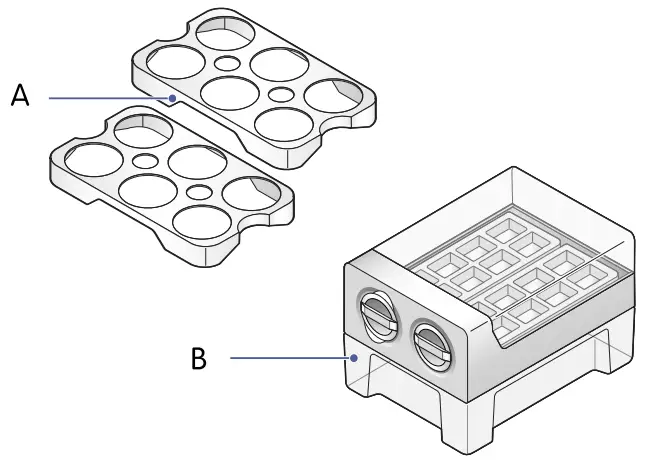 A

B