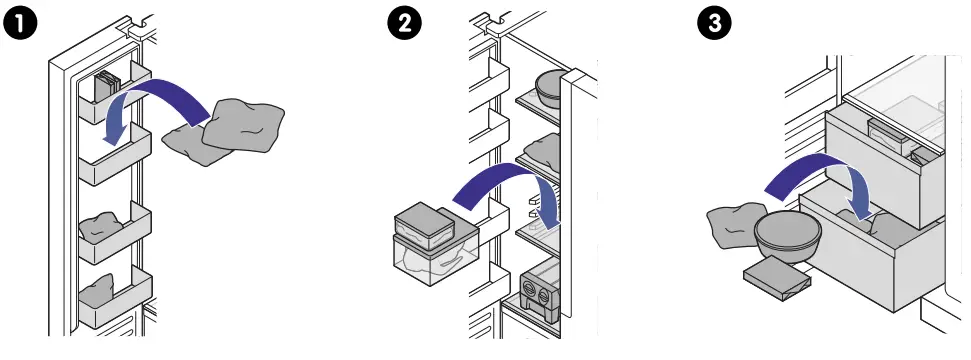 1

2

3