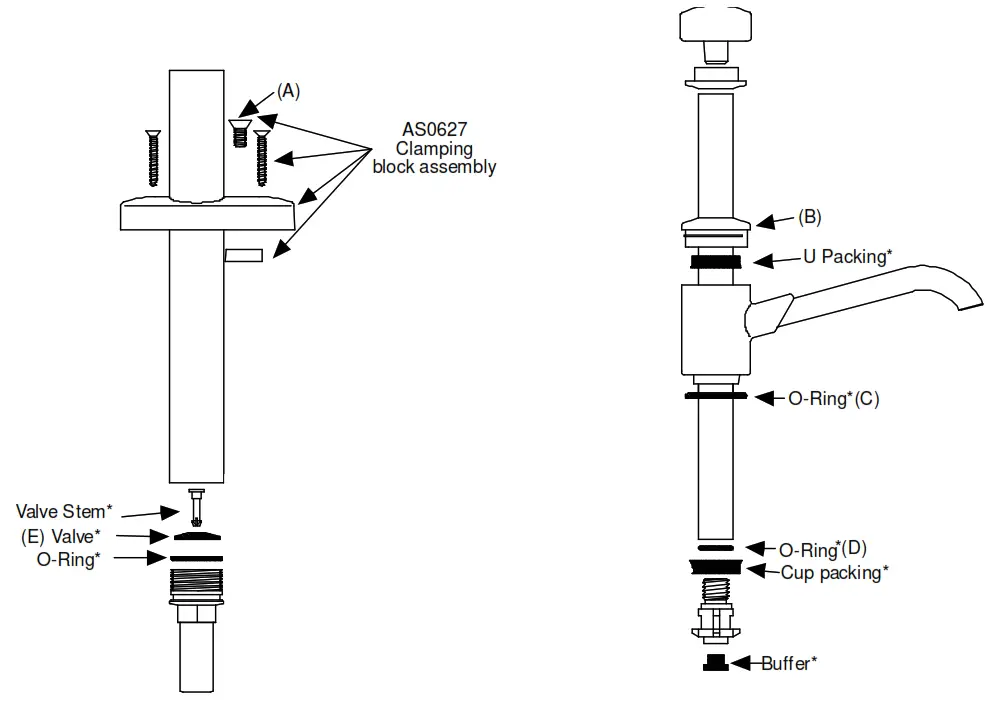 (A)
AS0627
Clamping
block assembly

Valve Stem*
(E) Valve*
O-Ring*

(B)
U Packing*
O-Ring*(C)
O-Ring*(D)
Cup packing*
Buffer*