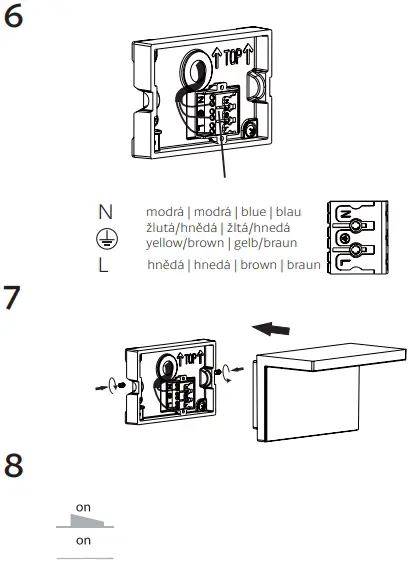 6

TOP

N modrá | modrá | blue | blau
žlutá/hnědá | žltá/hnedá
yellow/brown | gelb/braun
L hnědá | hnedá | brown | braun

N
L

7

TOP

8

on

on