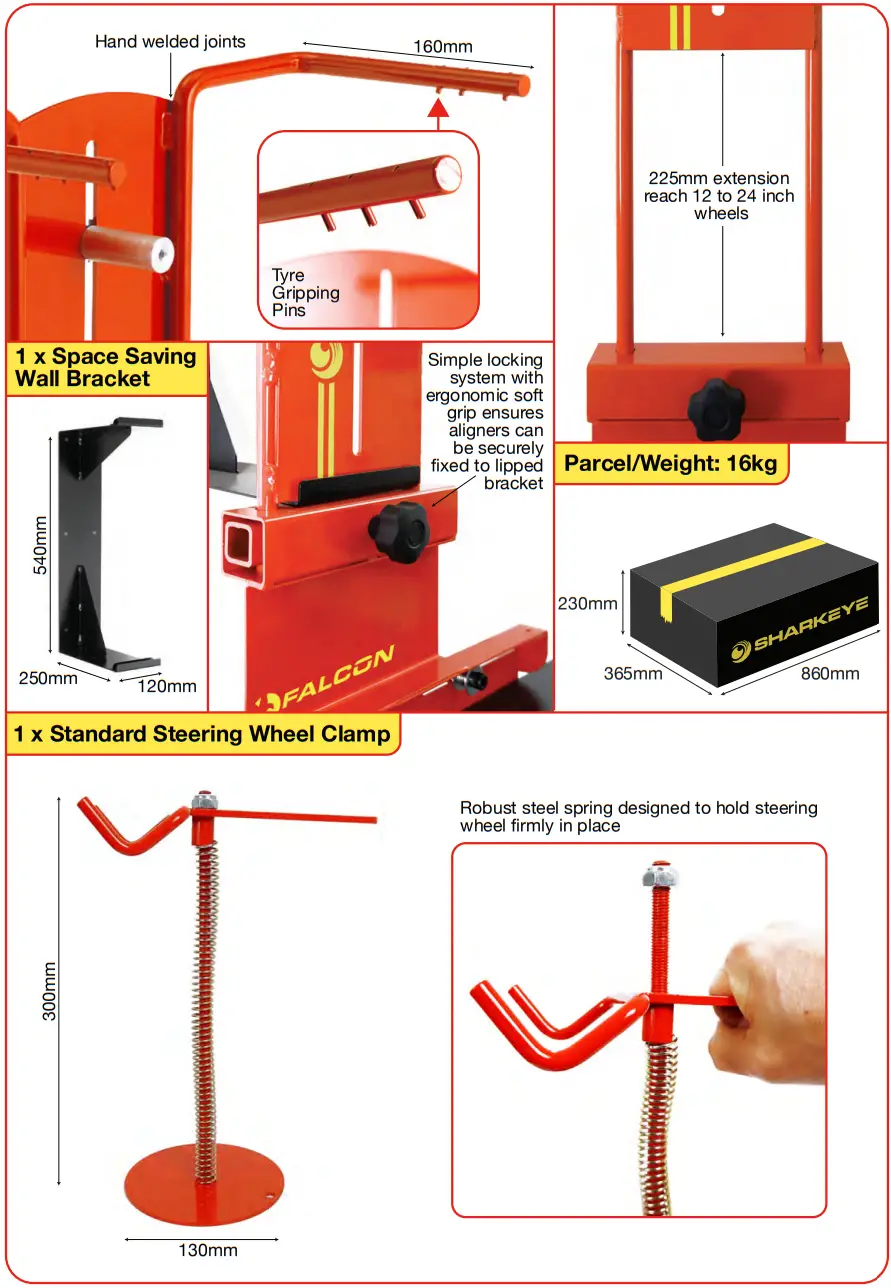 Hand welded joints

160mm

Tyre Gripping Pins

225mm extension reach 12 to 24 inch wheels

1 x Space Saving Wall Bracket

540mm

250mm

120mm

Simple locking system with ergonomic soft grip ensures aligners can be securely fixed to lipped bracket

FALCON

Parcel/Weight: 16kg

230mm

365mm

860mm

SHARKEYE

1 x Standard Steering Wheel Clamp

300mm

130mm

Robust steel spring designed to hold steering wheel firmly in place