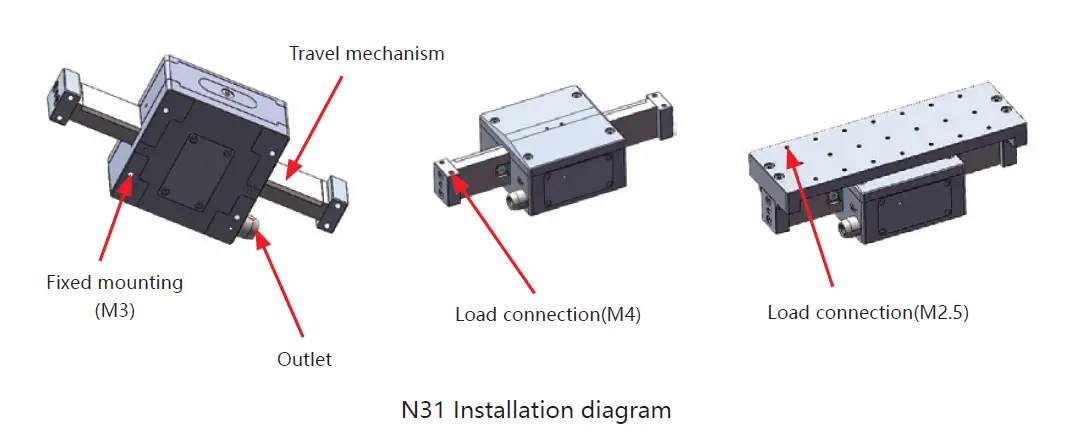 Travel mechanism

Fixed mounting
(M3)

Outlet

Load connection(M4)

Load connection(M2.5)

N31 Installation diagram