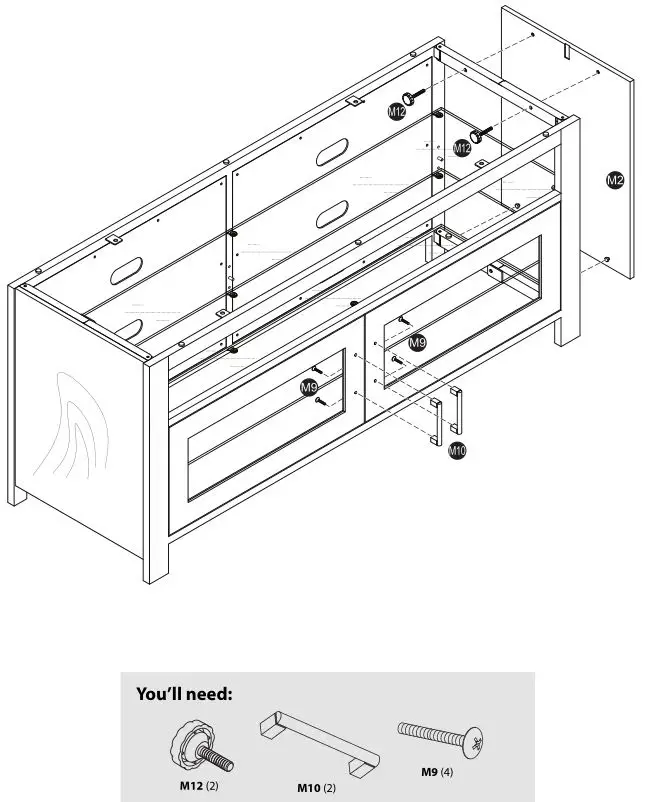 M12
M12
M2
M9
M9
M10

You'll need:
M12 (2)
M10 (2)
M9 (4)