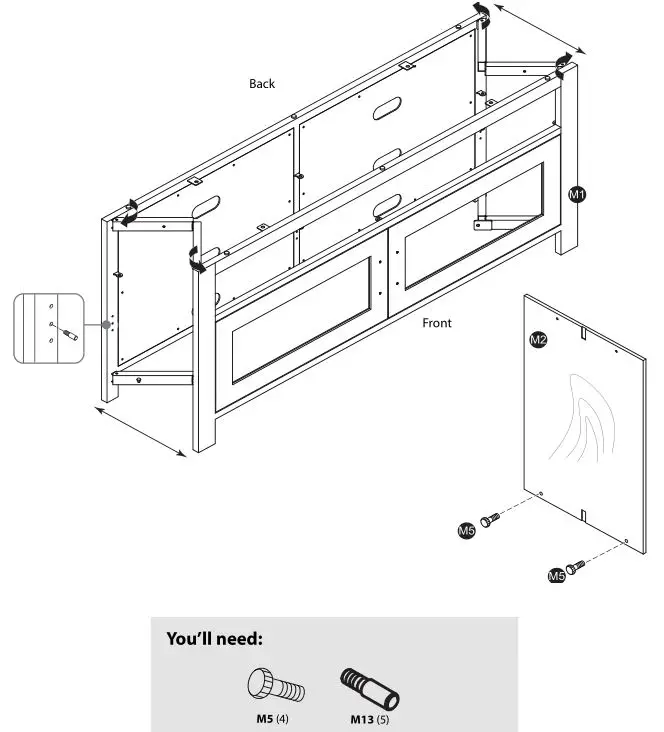 Back

M1

Front

M2

M5

M5

You'll need:

M5 (4)

M13 (5)