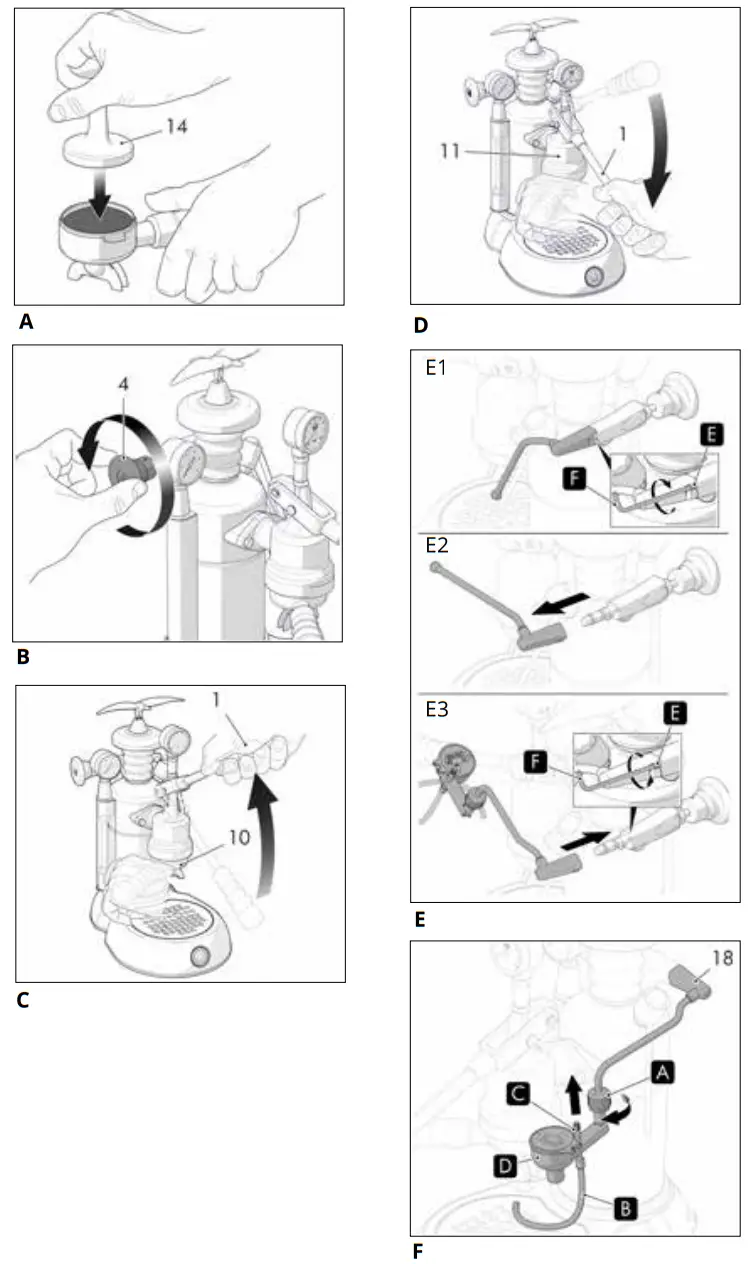 14

A

4

B

1

10

C

11

1

D

E1

E

F

E2

E3

E

F

E

18

A

C

D

B

F