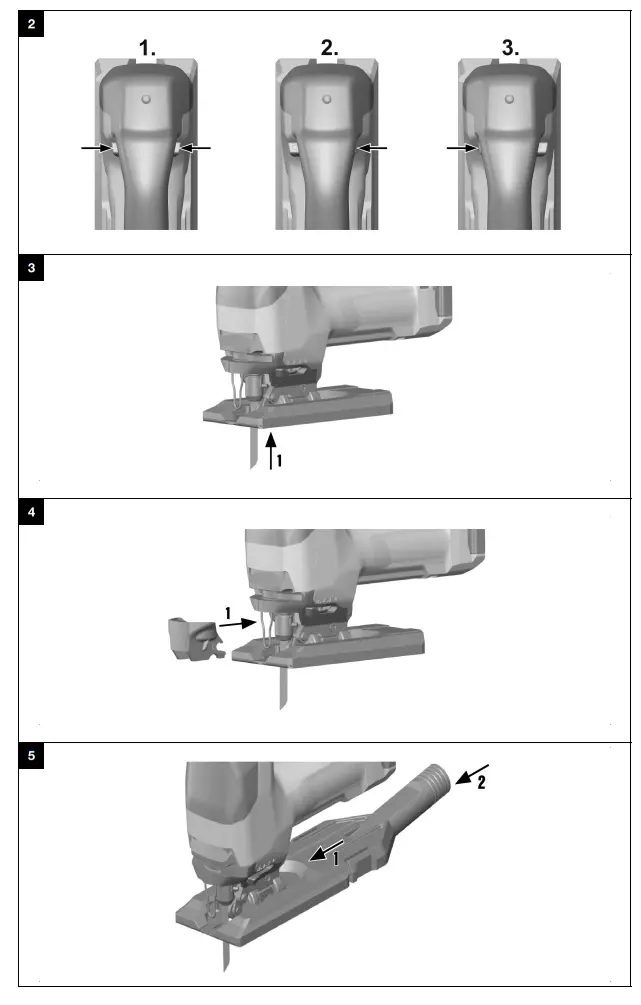 2

1.

2.

3.

3

1

4

1

5

2

1