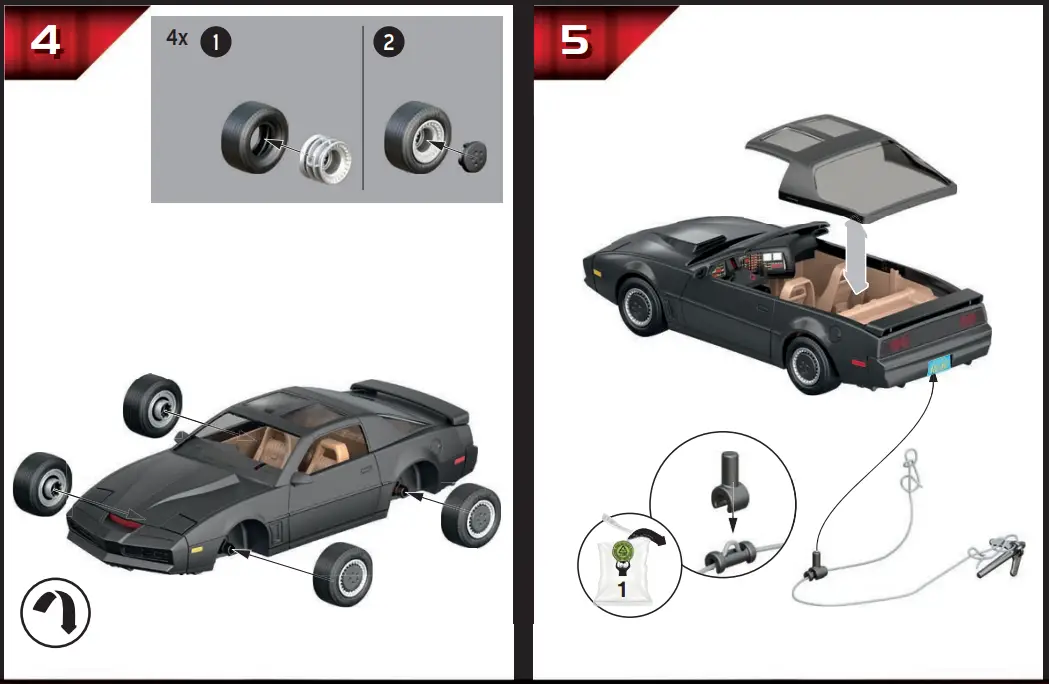 4

4x 1

2

5

1