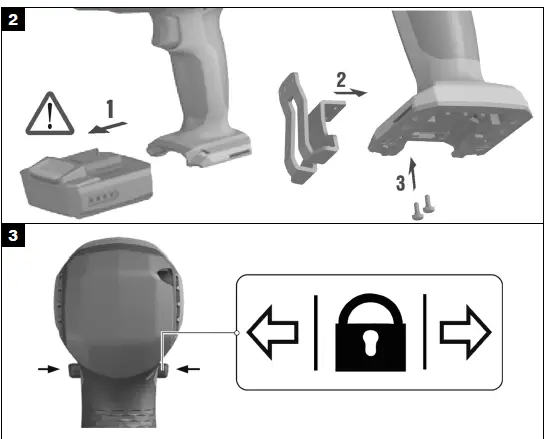 2

1

2

3

3