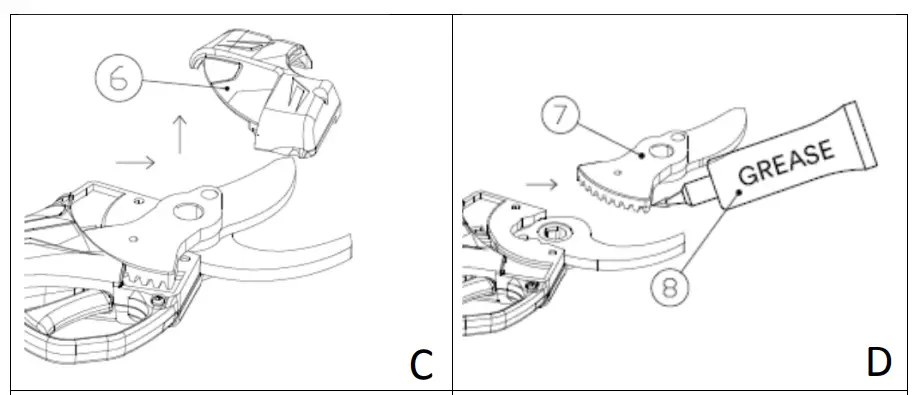 6

C

7

GREASE

8

D