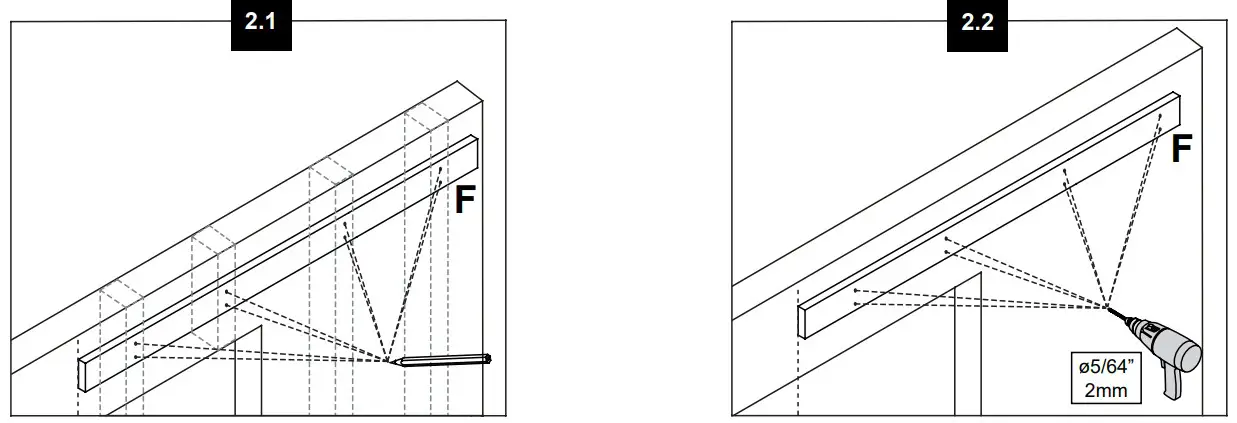 2.1

F

2.2

F

ø5/64"
2mm