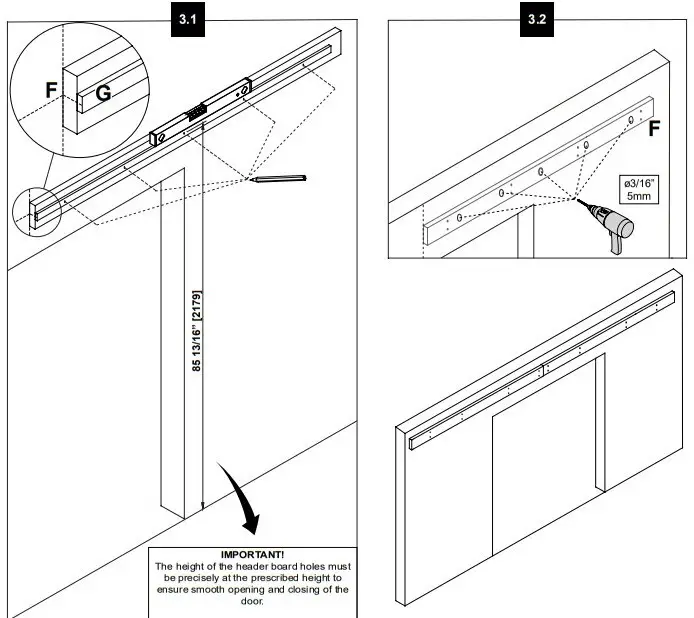 3.1

F

G

85 13/16" [2179]

IMPORTANT!
The height of the header board holes must be precisely at the prescribed height to ensure smooth opening and closing of the door.

3.2

F

ø3/16"
5mm