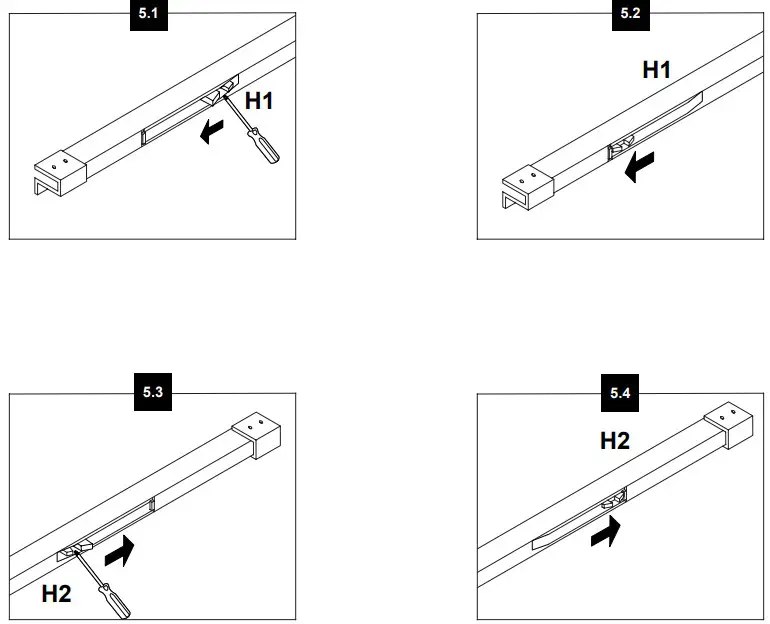 5.1

H1

5.2

H1

5.3

H2

5.4

H2