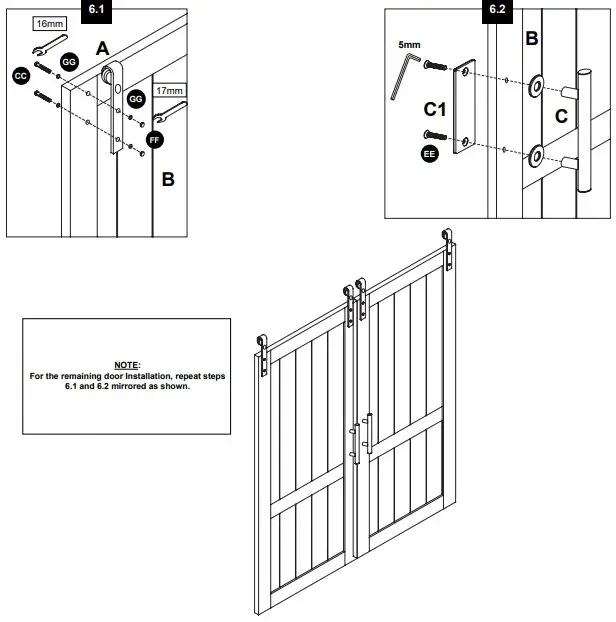 6.1

16mm

A

GG

CC

GG

17mm

FF

B

6.2

5mm

B

C1

C

EE

NOTE:
For the remaining door Installation, repeat steps 6.1 and 6.2 mirrored as shown.