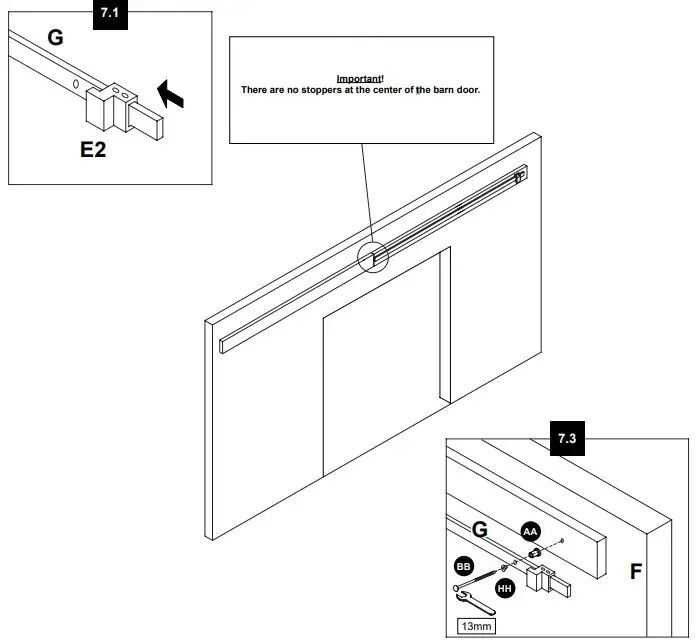 7.1

G

E2

Important!
There are no stoppers at the center of the barn door.

7.3

G

AA

BB

HH

F

13mm