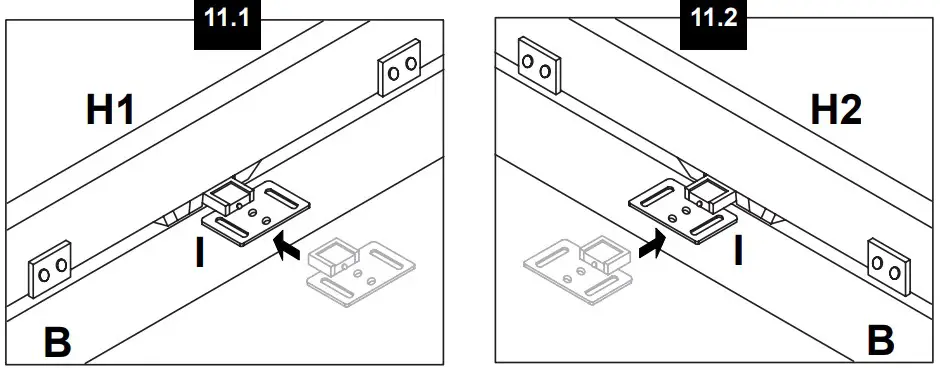 11.1

H1

I

B

11.2

H2

I

B