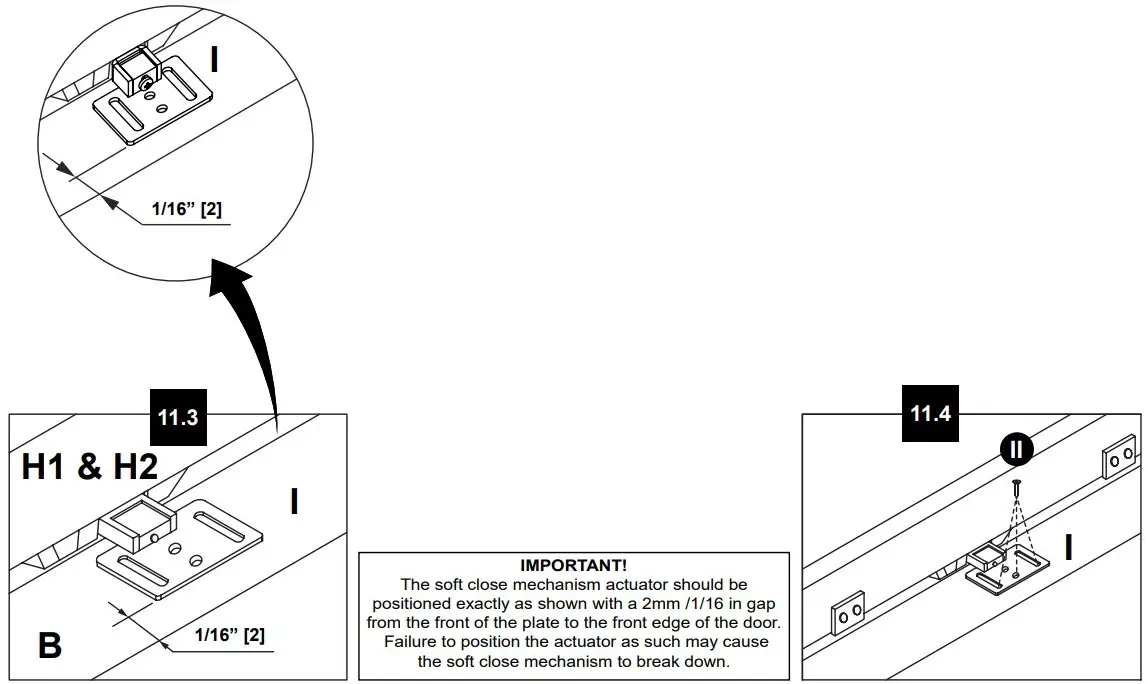 I

1/16” [2]

11.3

H1 & H2

I

B

1/16” [2]

IMPORTANT!
The soft close mechanism actuator should be positioned exactly as shown with a 2mm /1/16 in gap from the front of the plate to the front edge of the door. Failure to position the actuator as such may cause the soft close mechanism to break down.

11.4

II

I