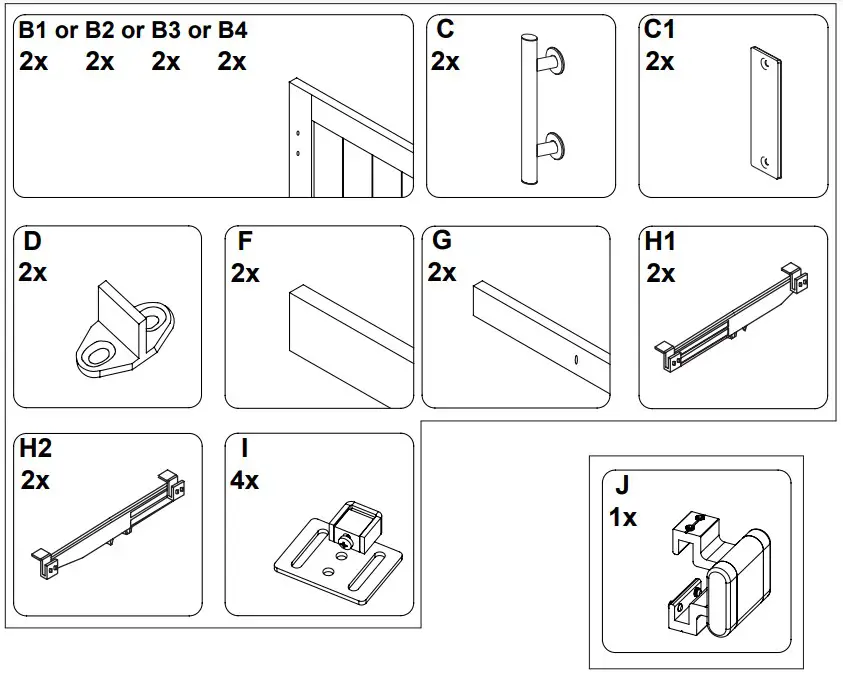 B1 or B2 or B3 or B4
2x 2x 2x 2x

C
2x

C1
2x

D
2x

F
2x

G
2x

H1
2x

H2
2x

I
4x

J
1x