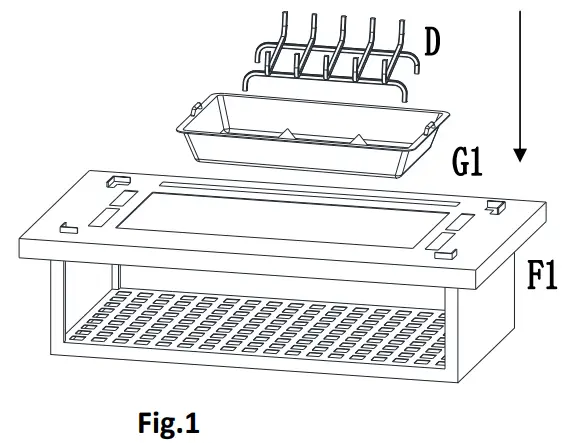 D

G1

F1

Fig.1