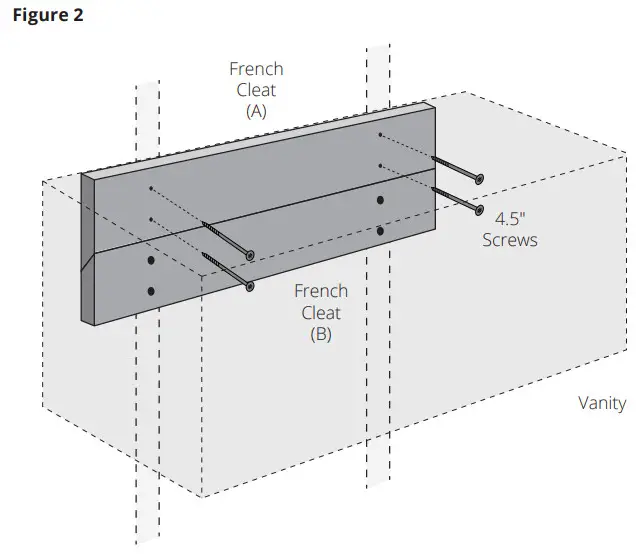 Figure 2

French Cleat (A)

4.5" Screws

French Cleat (B)

Vanity