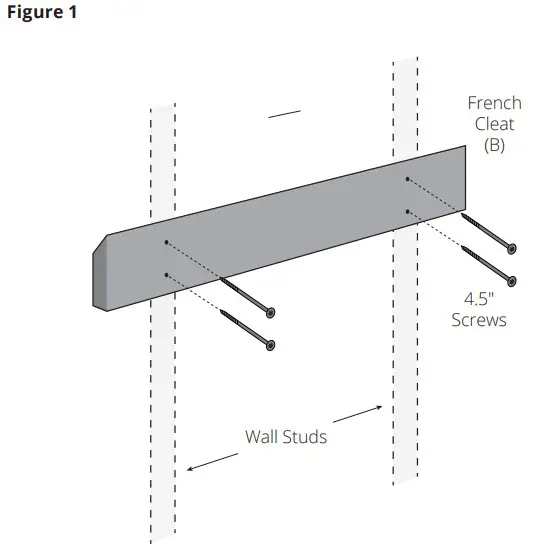 Figure 1

French Cleat (B)

4.5" Screws

Wall Studs