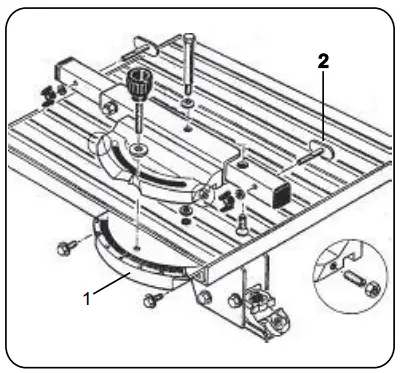 2

1