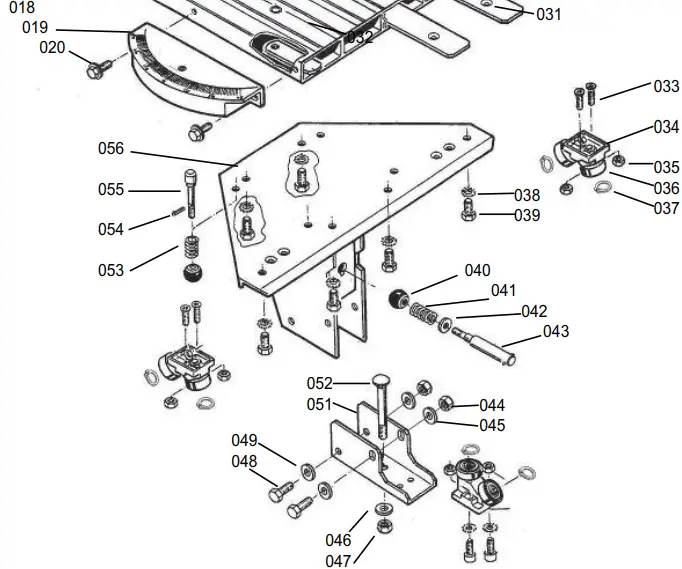 018
019
020
032
031
033
034
035
036
037
056
055
054
053
038
039
040
041
042
043
052
051
044
045
049
048
046
047