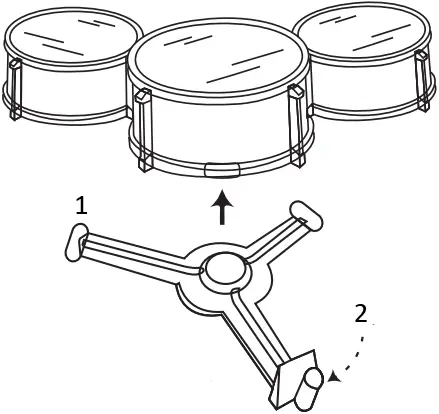 1

2