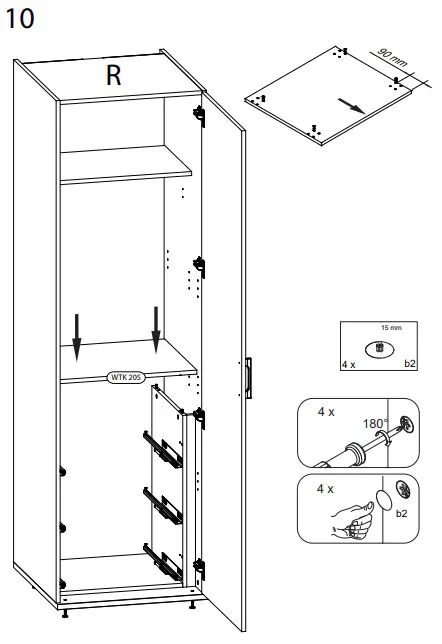 10

R

90 mm

WTK 205

15 mm

4 x

b2

4 x

180°

4 x

b2