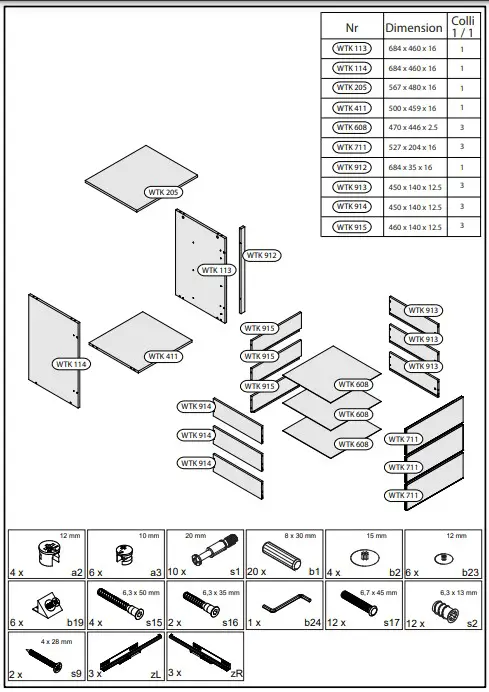 | Nr | Dimension | Colli 1 / 1 |
|---|---|---|
| WTK 113 | 684 x 460 x 16 | 1 |
| WTK 114 | 684 x 460 x 16 | 1 |
| WTK 205 | 567 x 480 x 16 | 1 |
| WTK 411 | 500 x 459 x 16 | 1 |
| WTK 608 | 470 x 446 x 2.5 | 3 |
| WTK 711 | 527 x 204 x 16 | 3 |
| WTK 912 | 684 x 35 x 16 | 1 |
| WTK 913 | 450 x 140 x 12.5 | 3 |
| WTK 914 | 450 x 140 x 12.5 | 3 |
| WTK 915 | 460 x 140 x 12.5 | 3 |

WTK 205
WTK 113
WTK 912
WTK 114
WTK 411
WTK 915
WTK 915
WTK 915
WTK 913
WTK 913
WTK 913
WTK 608
WTK 608
WTK 608
WTK 914
WTK 914
WTK 914
WTK 711
WTK 711
WTK 711

12 mm
4 x a2
10 mm
6 x a3
20 mm
10 x s1
8 x 30 mm
20 x b1
15 mm
4 x b2
12 mm
6 x b23
6 x b19
6,3 x 50 mm
4 x s15
6,3 x 35 mm
2 x s16
1 x b24
6,7 x 45 mm
12 x s17
6,3 x 13 mm
12 x s2
4 x 28 mm
2 x s9
3 x zL
3 x zR