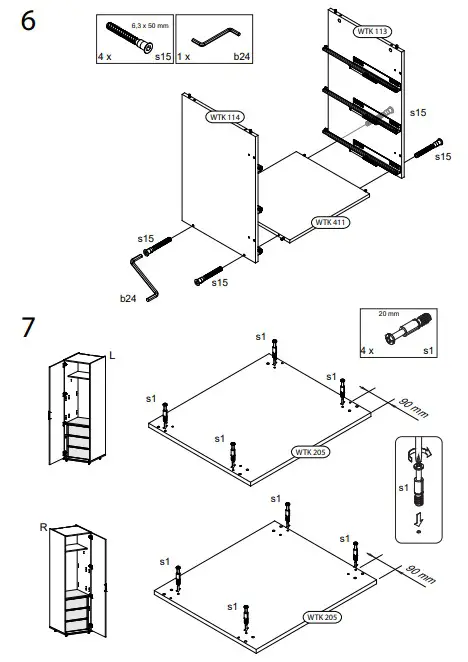 6

6,3 x 50 mm
4 x s15

1 x b24

WTK 113
s15
s15
WTK 114
WTK 411
s15
s15
b24

7

20 mm
4 x s1

L
s1
s1
s1
s1
90 mm
WTK 205

s1

R
s1
s1
s1
s1
90 mm
WTK 205