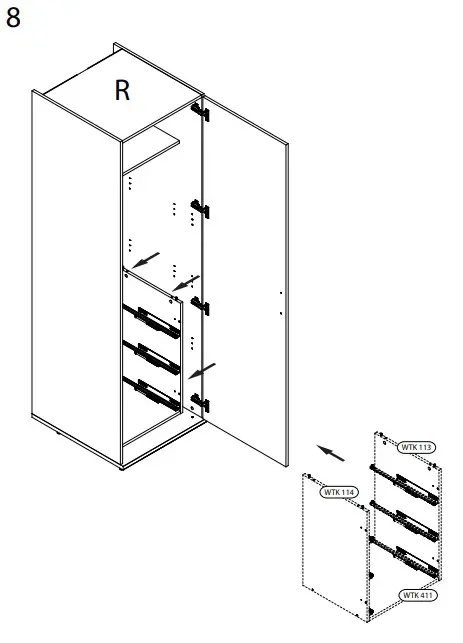 8

R

WTK 113

WTK 114

WTK 411