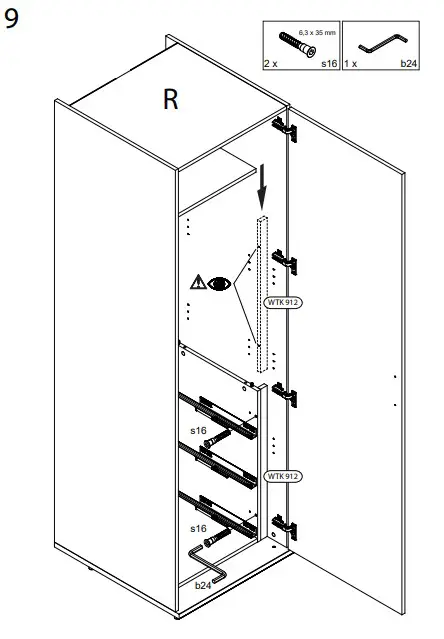 9

6,3 x 35 mm
2 x s16
1 x b24

R

WTK 912

s16

WTK 912

s16

b24