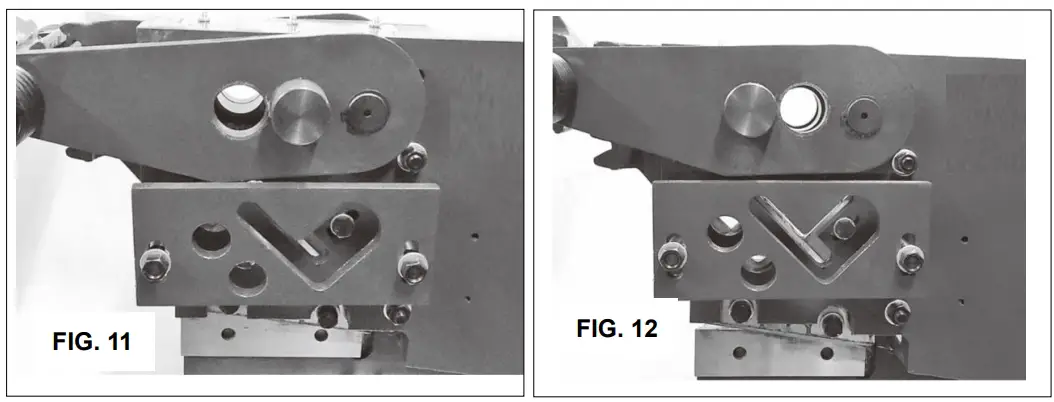 FIG. 11

FIG. 12