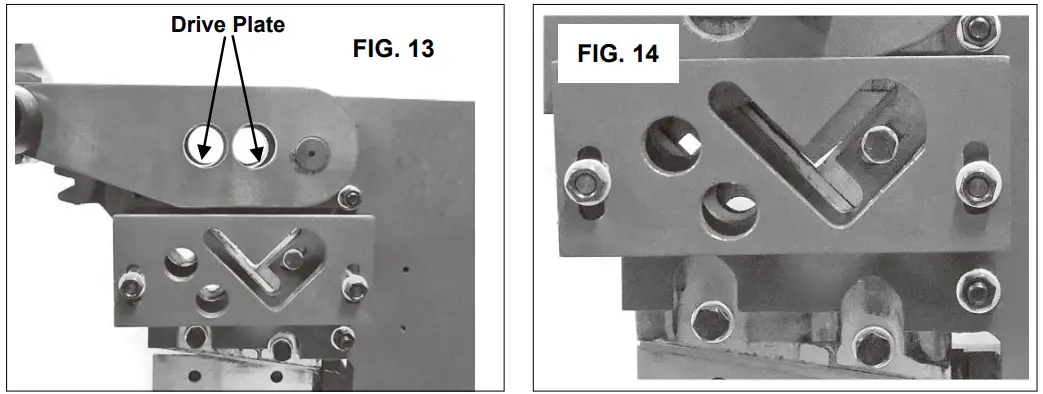 Drive Plate

FIG. 13

FIG. 14