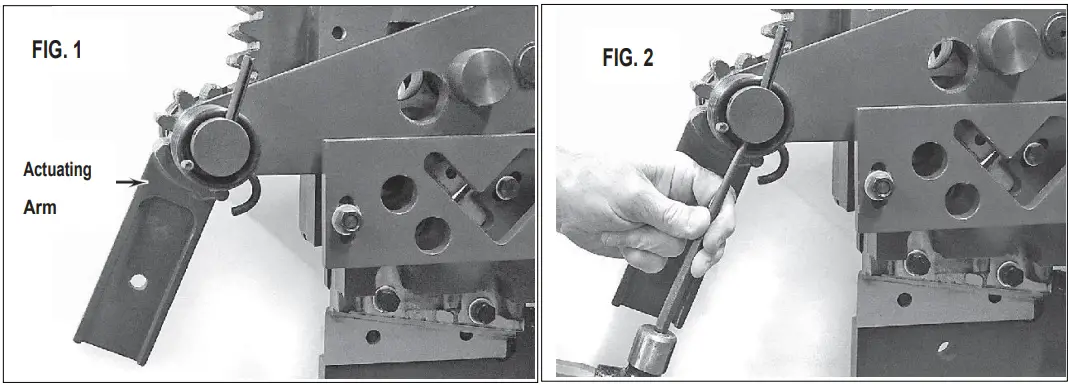 FIG. 1

Actuating Arm

FIG. 2