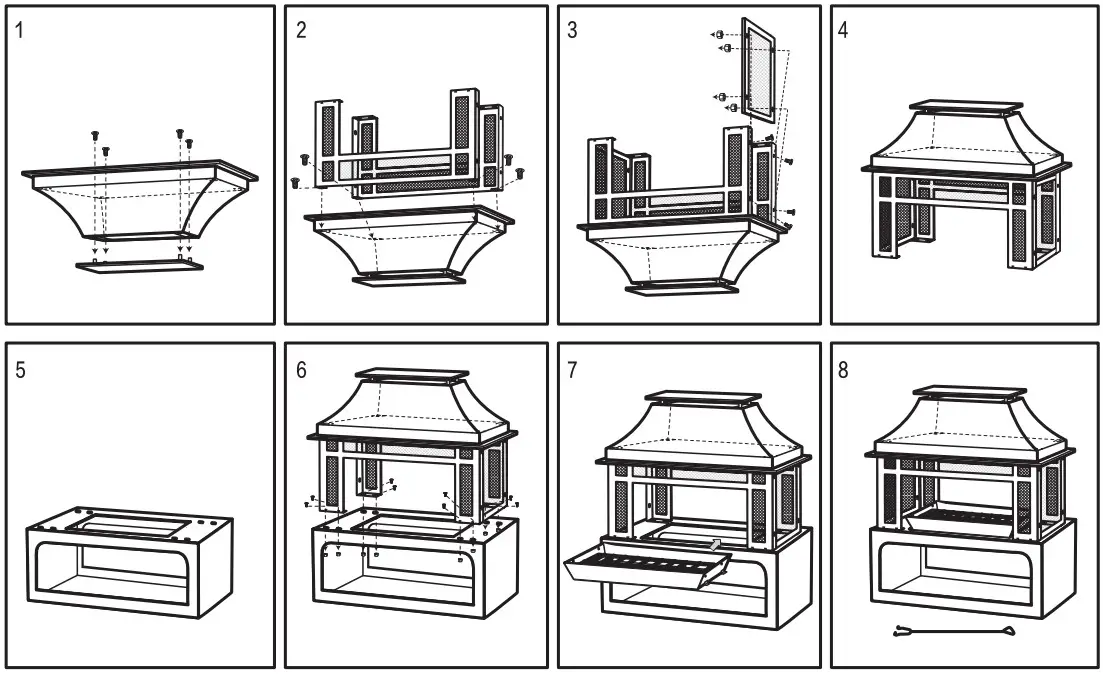 1

2

3

4

5

6

7

8