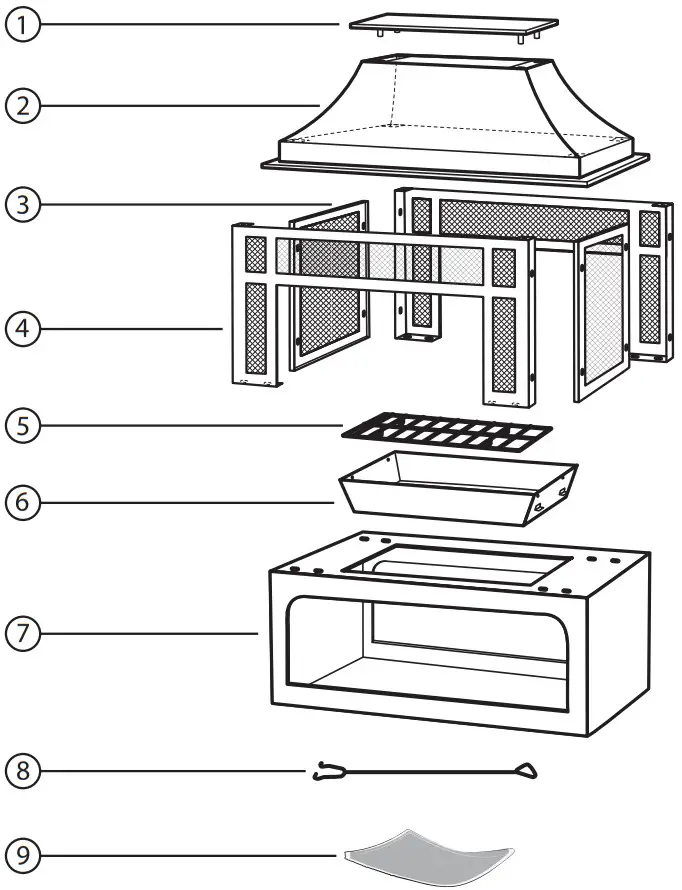 1
2
3
4
5
6
7
8
9