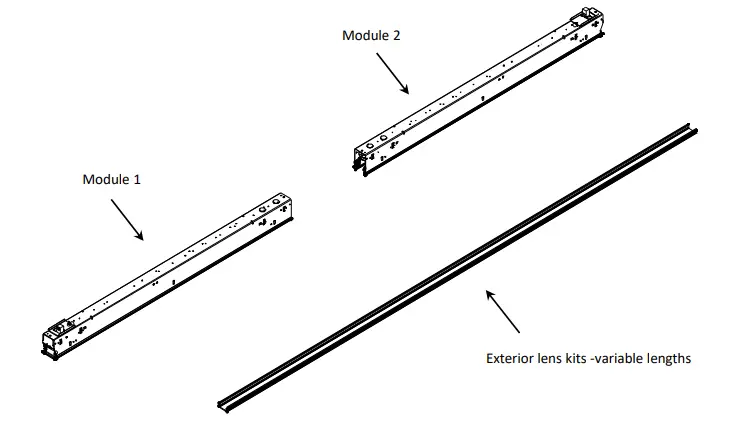 Module 2

Module 1

Exterior lens kits -variable lengths