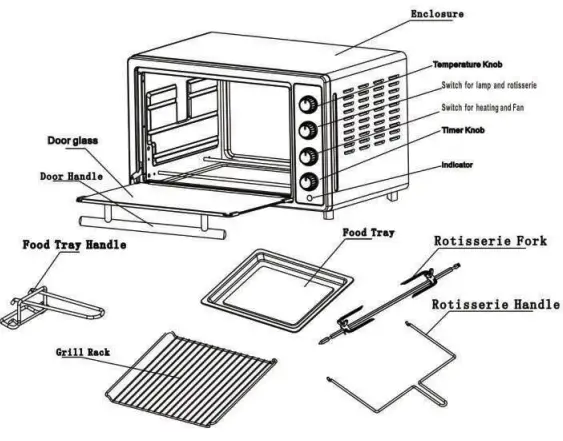 Enclosure

Temperature Knob

Switch for lamp and rotisserie

Switch for heating and Fan

Timer Knob

Indicator

Door glass

Door Handle

Food Tray Handle

Food Tray

Rotisserie Fork

Rotisserie Handle

Grill Rack