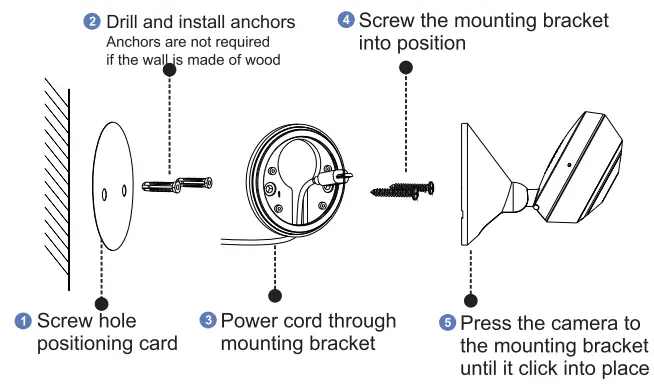 2 Drill and install anchors
Anchors are not required if the wall is made of wood

4 Screw the mounting bracket into position

1 Screw hole positioning card

3 Power cord through mounting bracket

5 Press the camera to the mounting bracket until it click into place