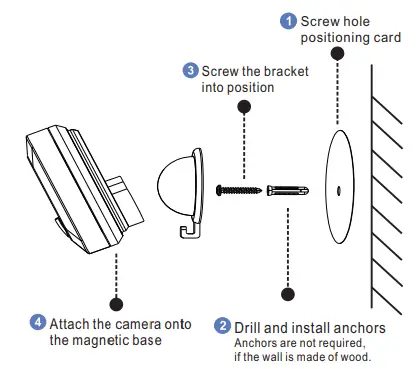 1 Screw hole positioning card

3 Screw the bracket into position

4 Attach the camera onto the magnetic base

2 Drill and install anchors
Anchors are not required, if the wall is made of wood.