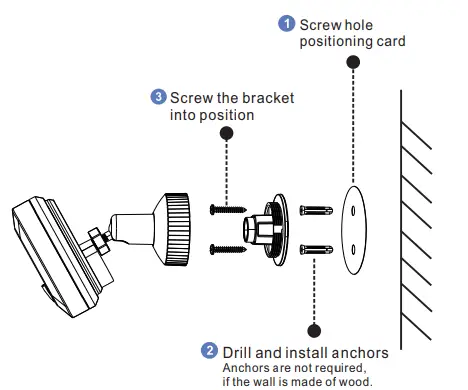 1 Screw hole positioning card

3 Screw the bracket into position

2 Drill and install anchors
Anchors are not required, if the wall is made of wood.