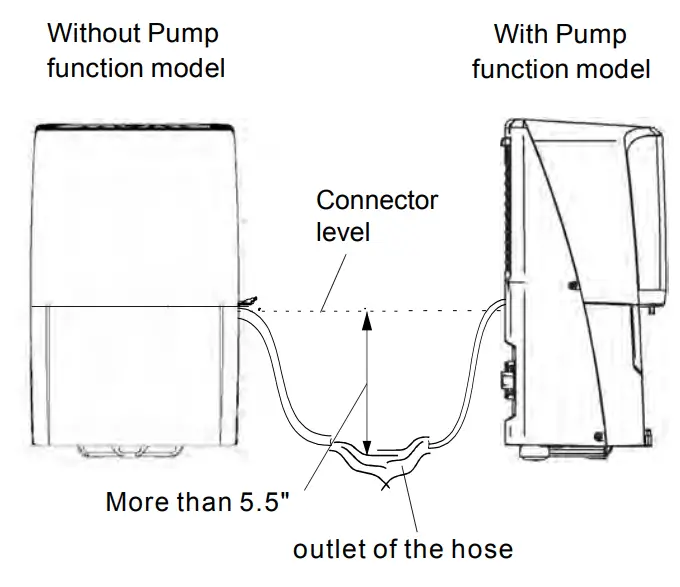 Without Pump function model

With Pump function model

Connector level

More than 5.5"

outlet of the hose