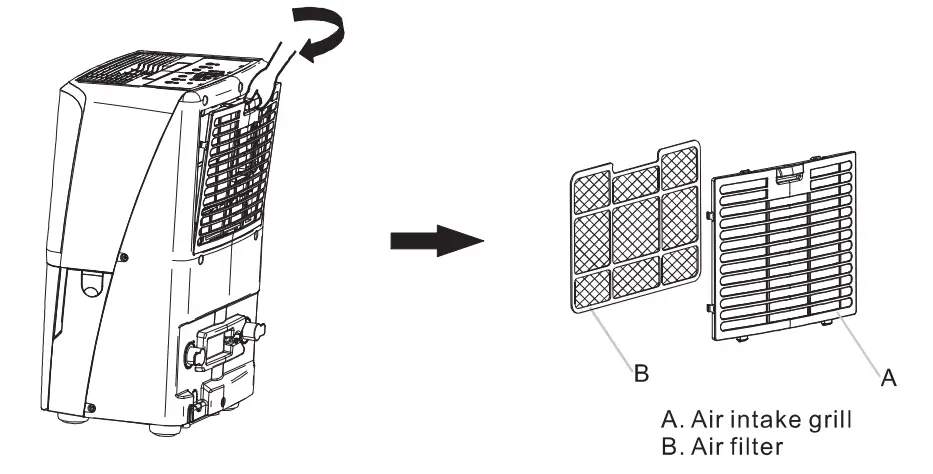 B

A

A. Air intake grill
B. Air filter