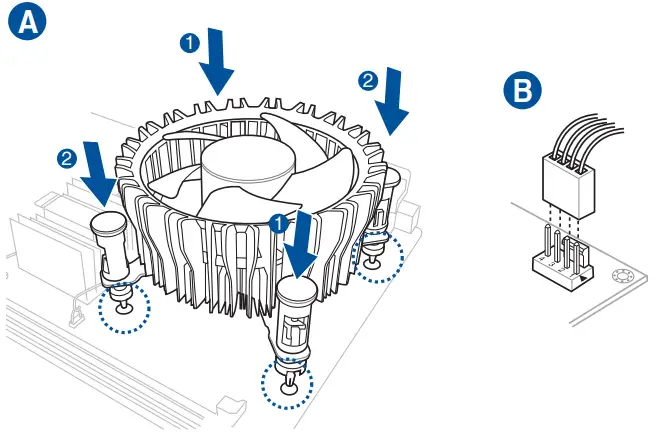 A

1

2

2

1

B