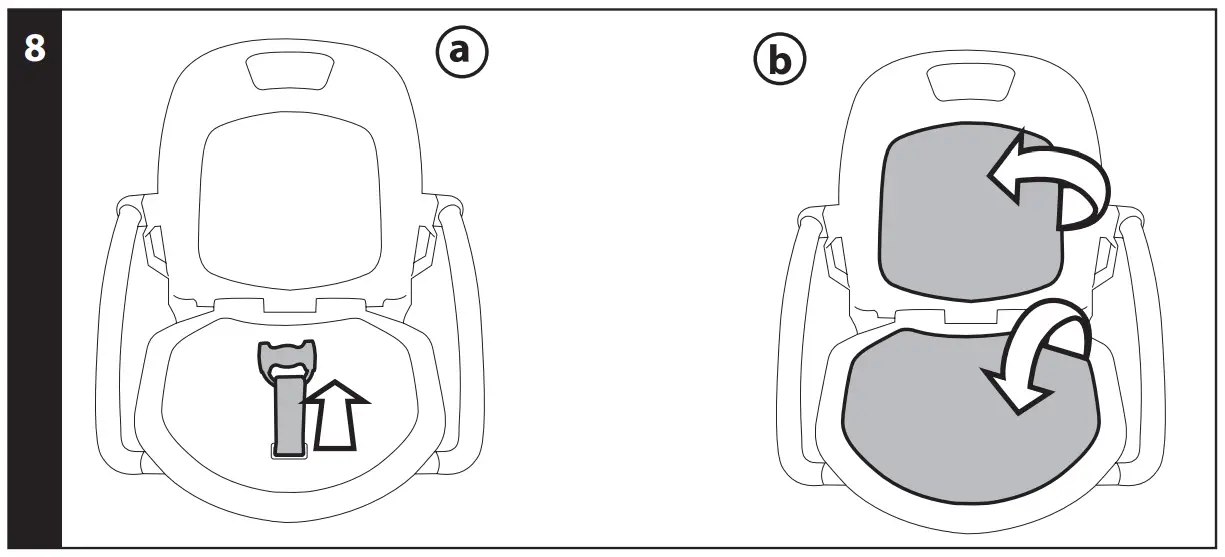 8

a

b