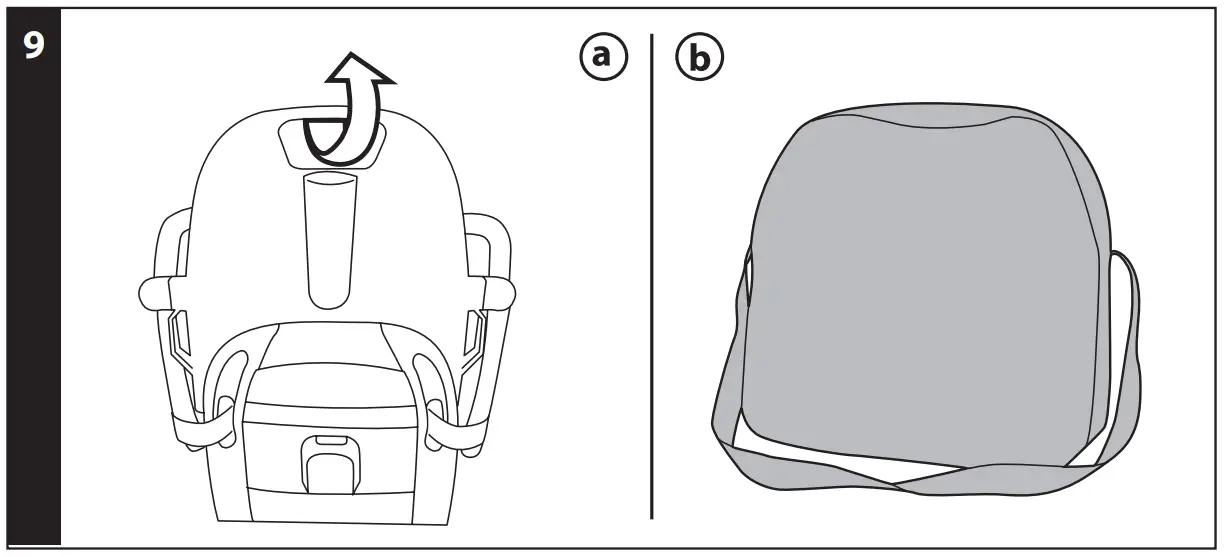 9

a

b