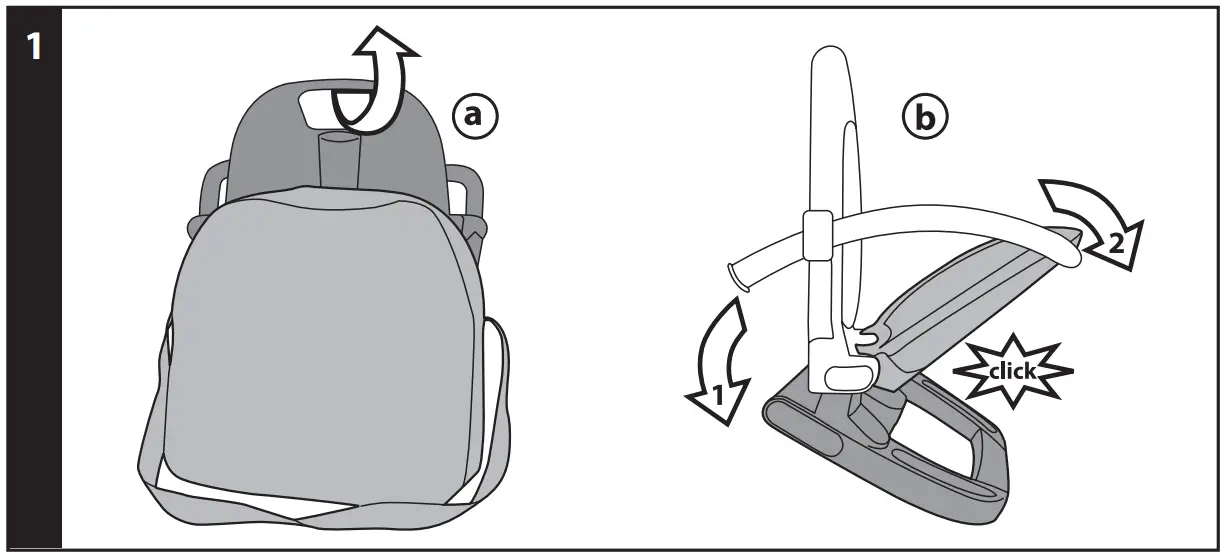 1

a

b

2

1

click