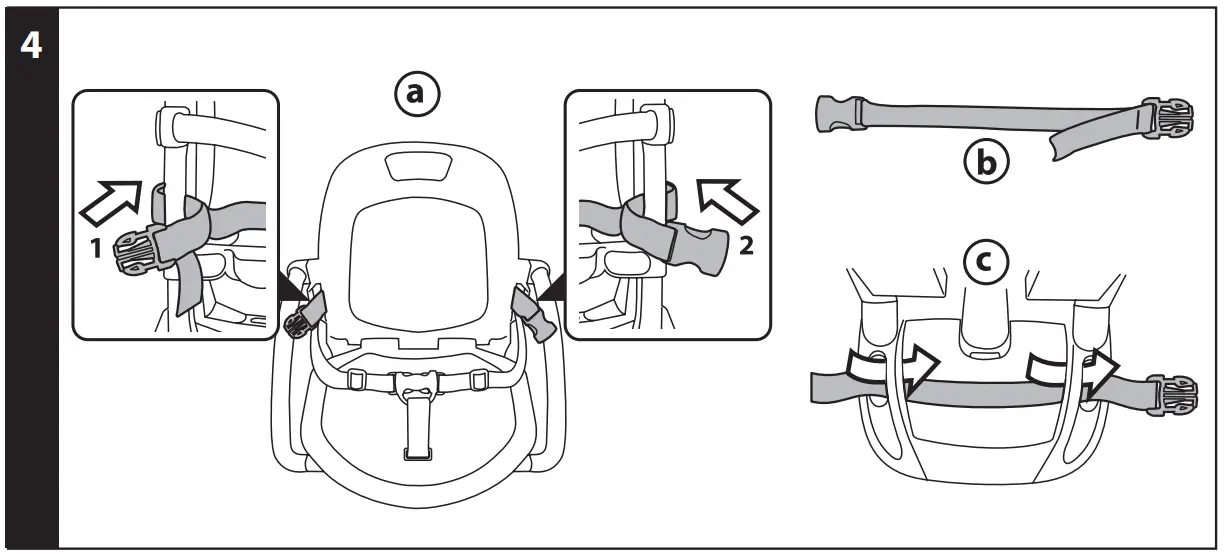 4

a

1

2

b

c